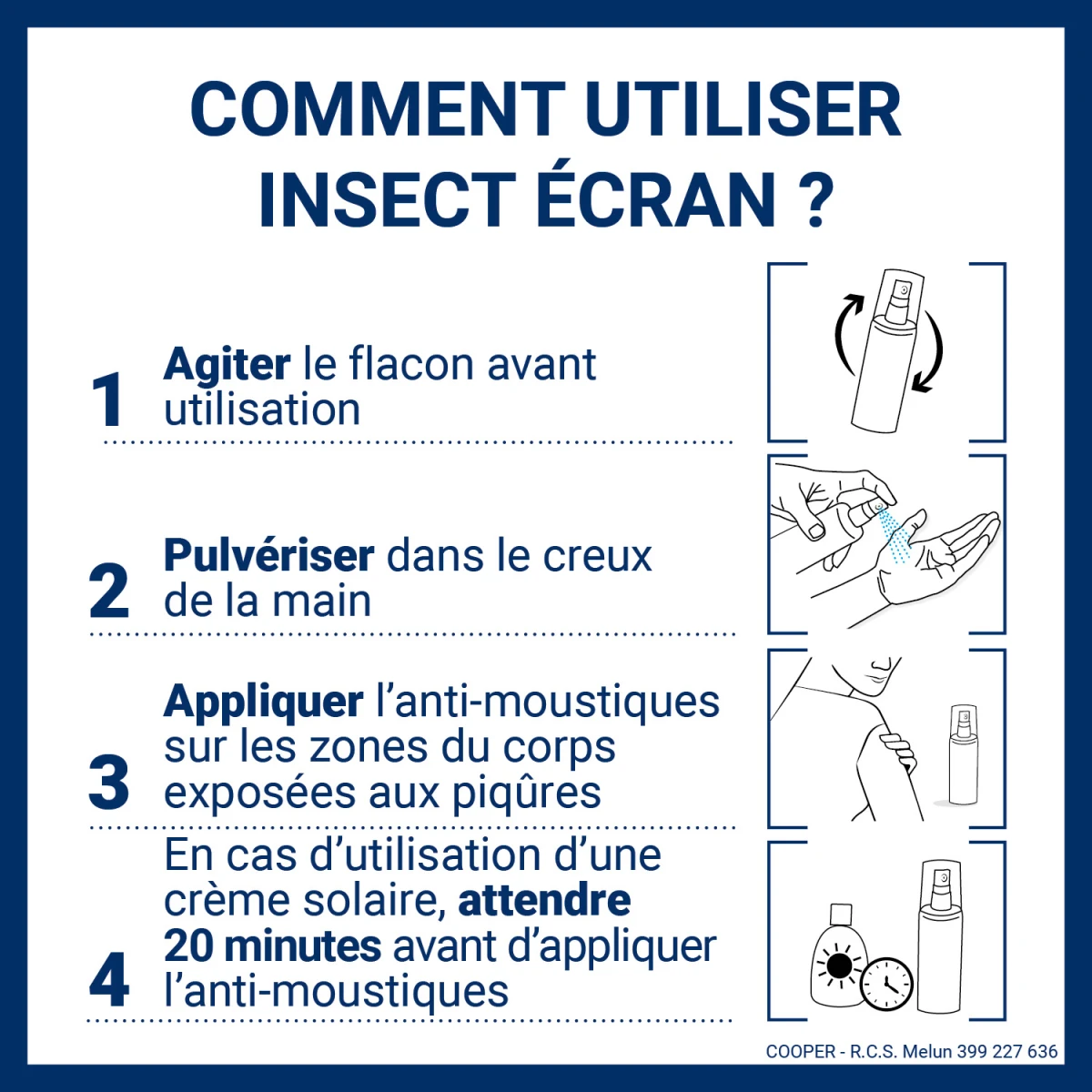 COMMENT UTILISER INSECT ÉCRAN ?

1 Agiter le flacon avant utilisation

2 Pulvériser dans le creux de la main

3 Appliquer l'anti-moustiques sur les zones du corps exposées aux piqûres

4 En cas d'utilisation d'une crème solaire, attendre 20 minutes avant d'appliquer l'anti-moustiques

COOPER - R.C.S. Melun 399 227 636